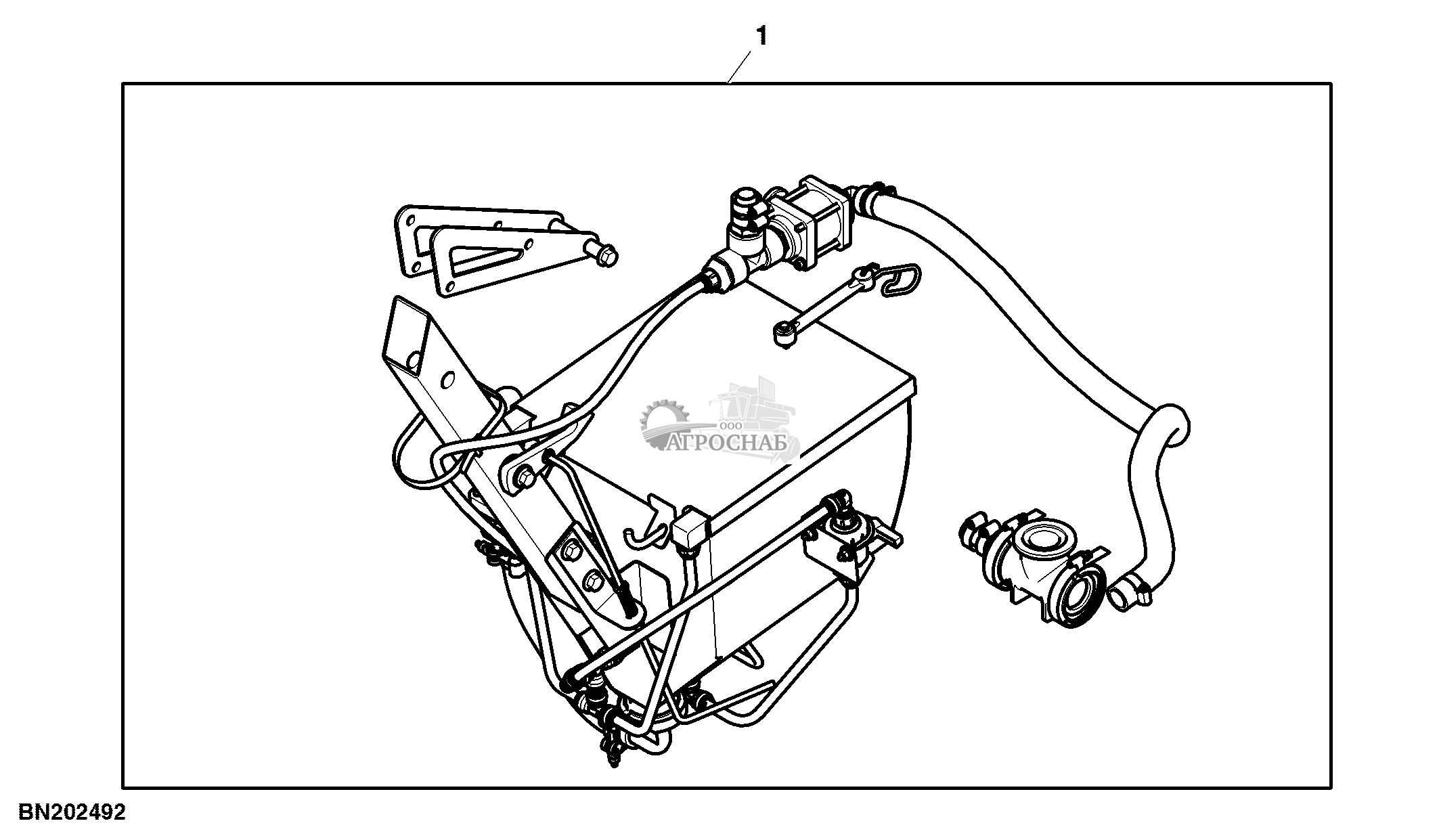 1

ООО
АГРОСНАБ

BN202492